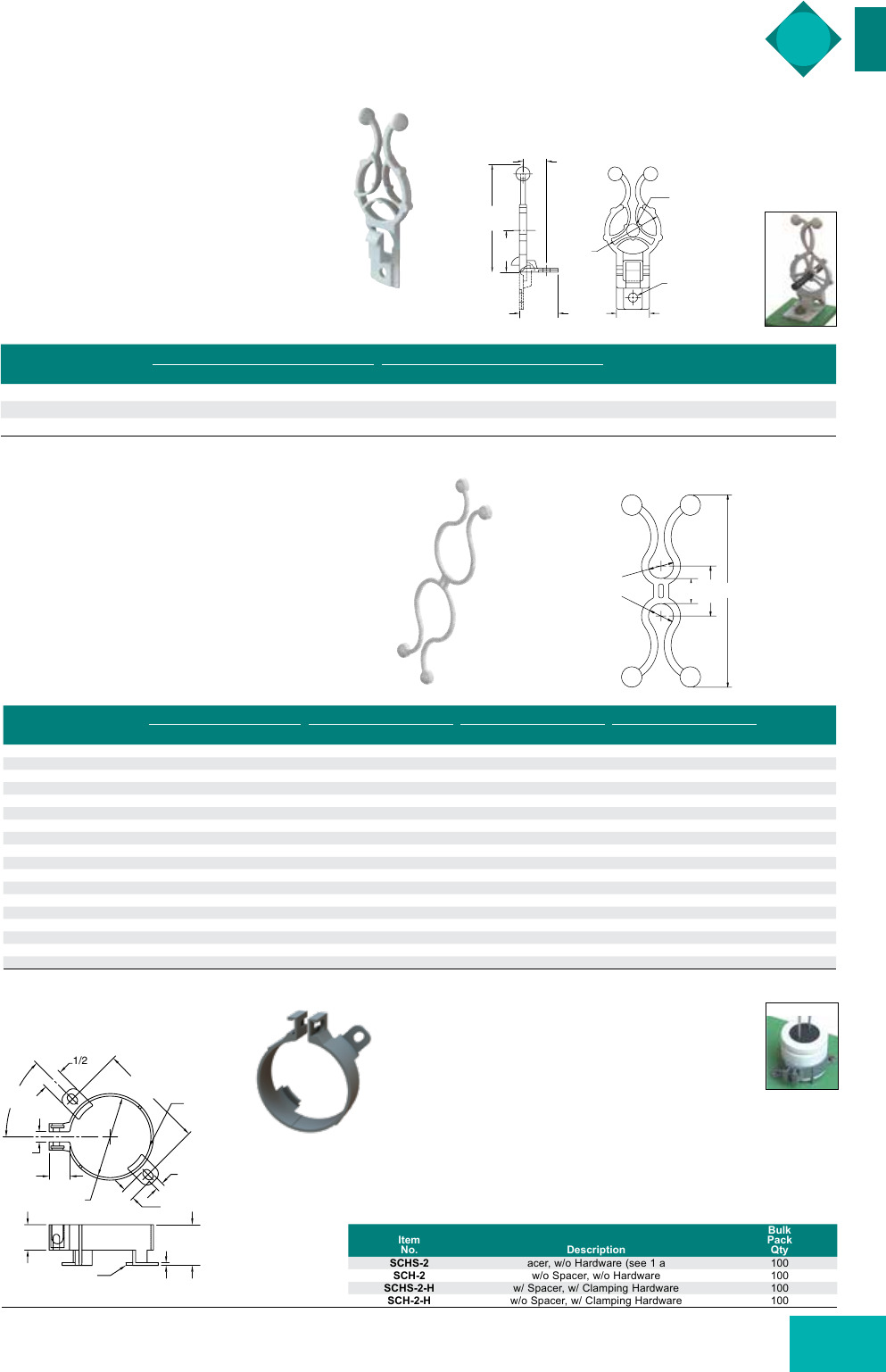 1/2

| Item No. | Description | Bulk Pack Qty |
|---|---|---|
| SCHS-2 | acer, w/o Hardware (see 1 a | 100 |
| SCH-2 | w/o Spacer, w/o Hardware | 100 |
| SCHS-2-H | w/ Spacer, w/ Clamping Hardware | 100 |
| SCH-2-H | w/o Spacer, w/ Clamping Hardware | 100 |