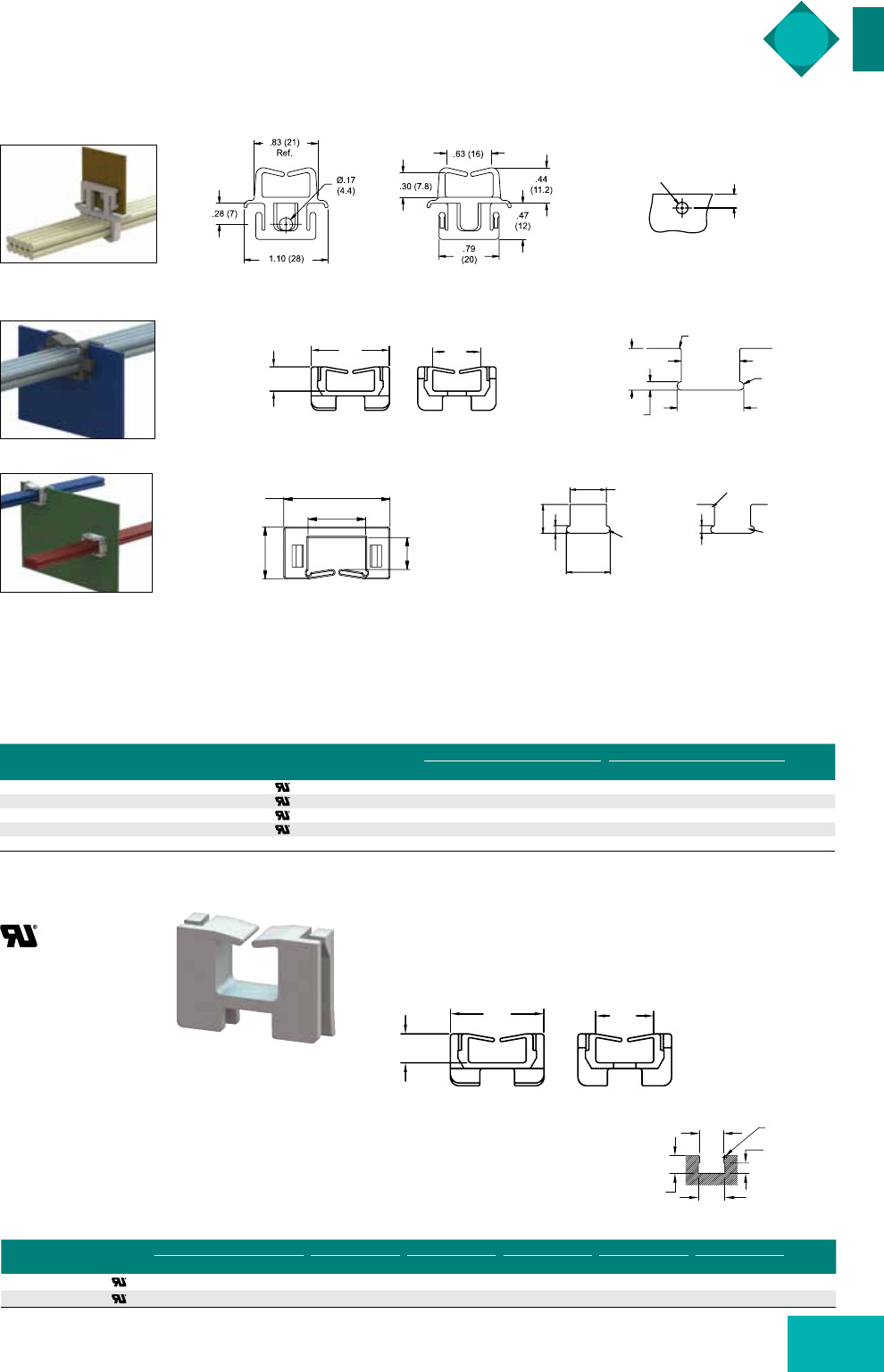 .83 (21) Ref.

Ø.17 (4.4)

.28 (7)

1.10 (28)

.63 (16)

.30 (7.8)

.44 (11.2)

.47 (12)

.79 (20)