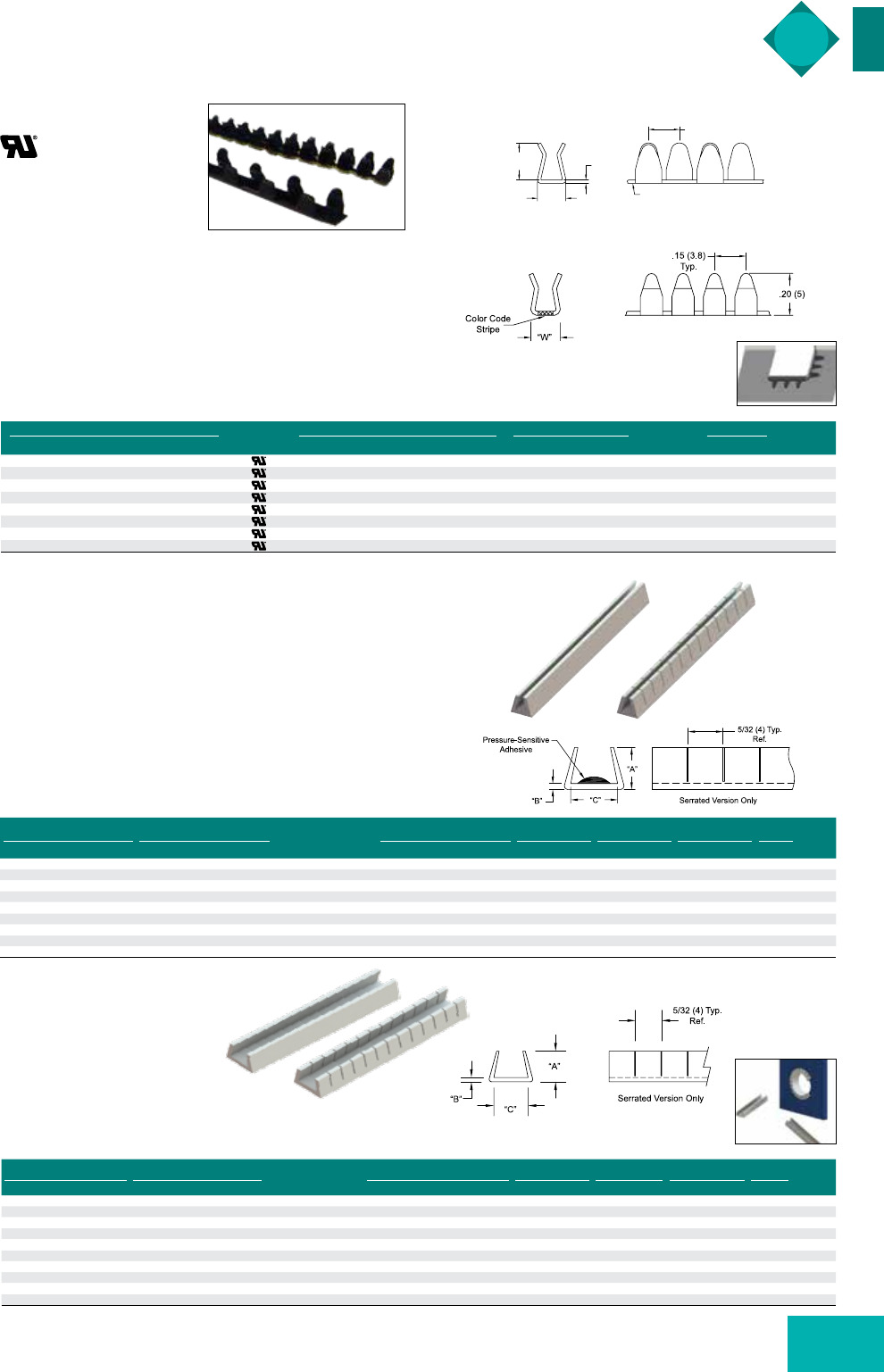 .15 (3.8) Typ.

.20 (5)

Color Code Stripe

"W"

Pressure-Sensitive Adhesive

"A"

"B"

"C"

5/32 (4) Typ. Ref.

Serrated Version Only

5/32 (4) Typ. Ref.

"A"

"B"

"C"

Serrated Version Only