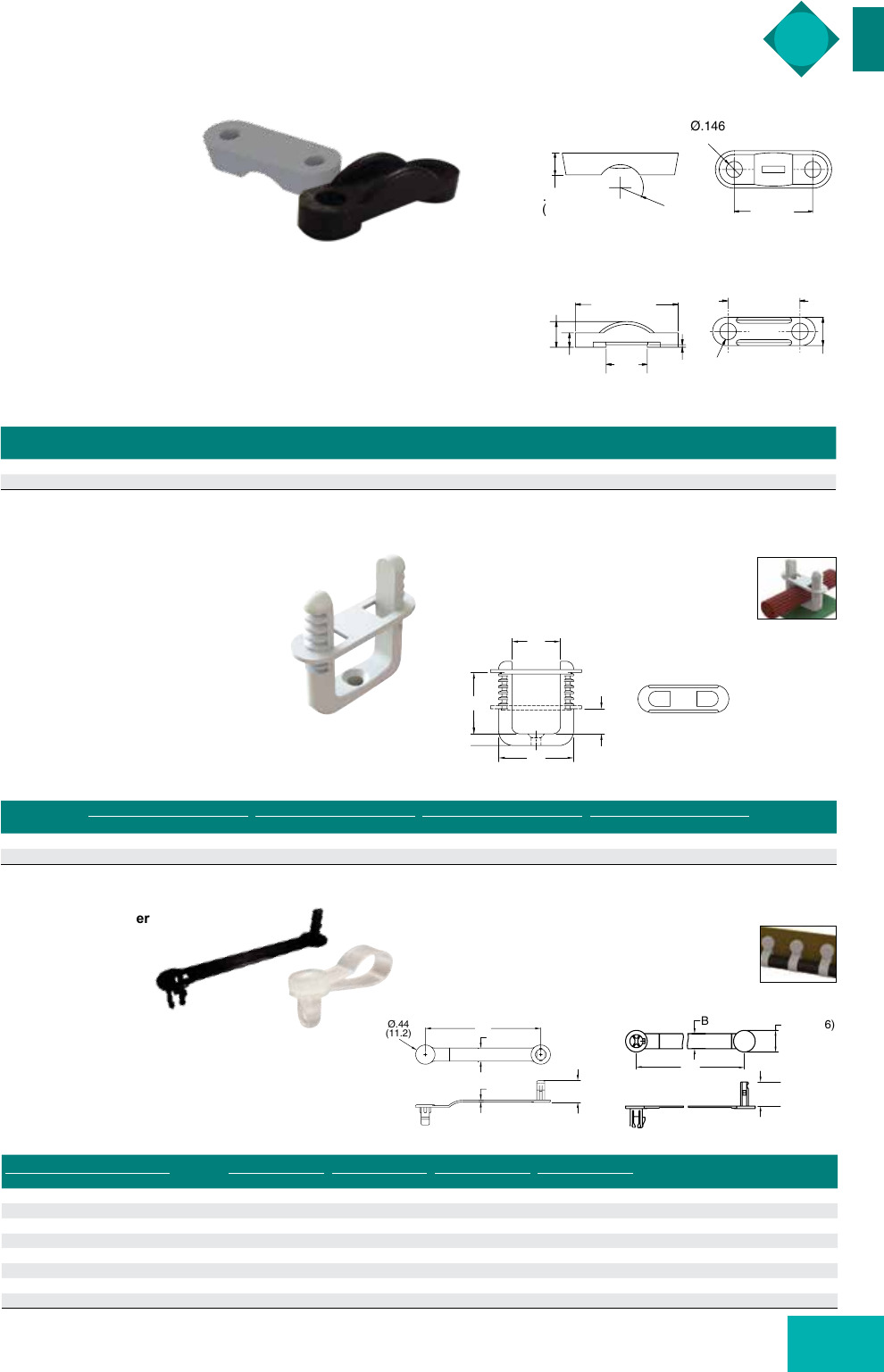 Ø.146

(

er

Ø.44
(11.2)

B

6)